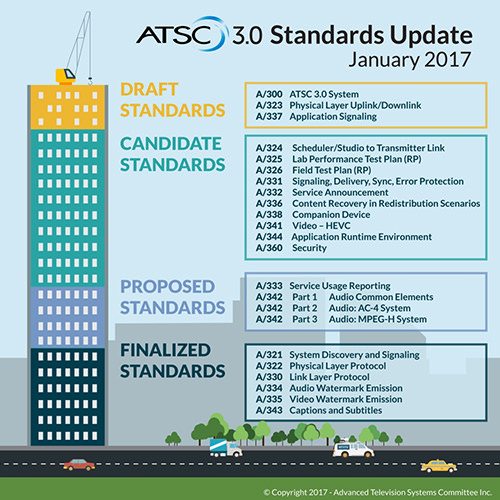 ATSC 3.0 Standards Update
January 2017

DRAFT STANDARDS

A/300 ATSC 3.0 System
A/323 Physical Layer Uplink/Downlink
A/337 Application Signaling

CANDIDATE STANDARDS

A/324 Scheduler/Studio to Transmitter Link
A/325 Lab Performance Test Plan (RP)
A/326 Field Test Plan (RP)
A/331 Signaling, Delivery, Sync, Error Protection
A/332 Service Announcement
A/336 Content Recovery in Redistribution Scenarios
A/338 Companion Device
A/341 Video – HEVC
A/344 Application Runtime Environment
A/360 Security

PROPOSED STANDARDS

A/333 Service Usage Reporting
A/342 Part 1 Audio Common Elements
A/342 Part 2 Audio: AC-4 System
A/342 Part 3 Audio: MPEG-H System

FINALIZED STANDARDS

A/321 System Discovery and Signaling
A/322 Physical Layer Protocol
A/330 Link Layer Protocol
A/334 Audio Watermark Emission
A/335 Video Watermark Emission
A/343 Captions and Subtitles

© Copyright 2017 - Advanced Television Systems Committee Inc.