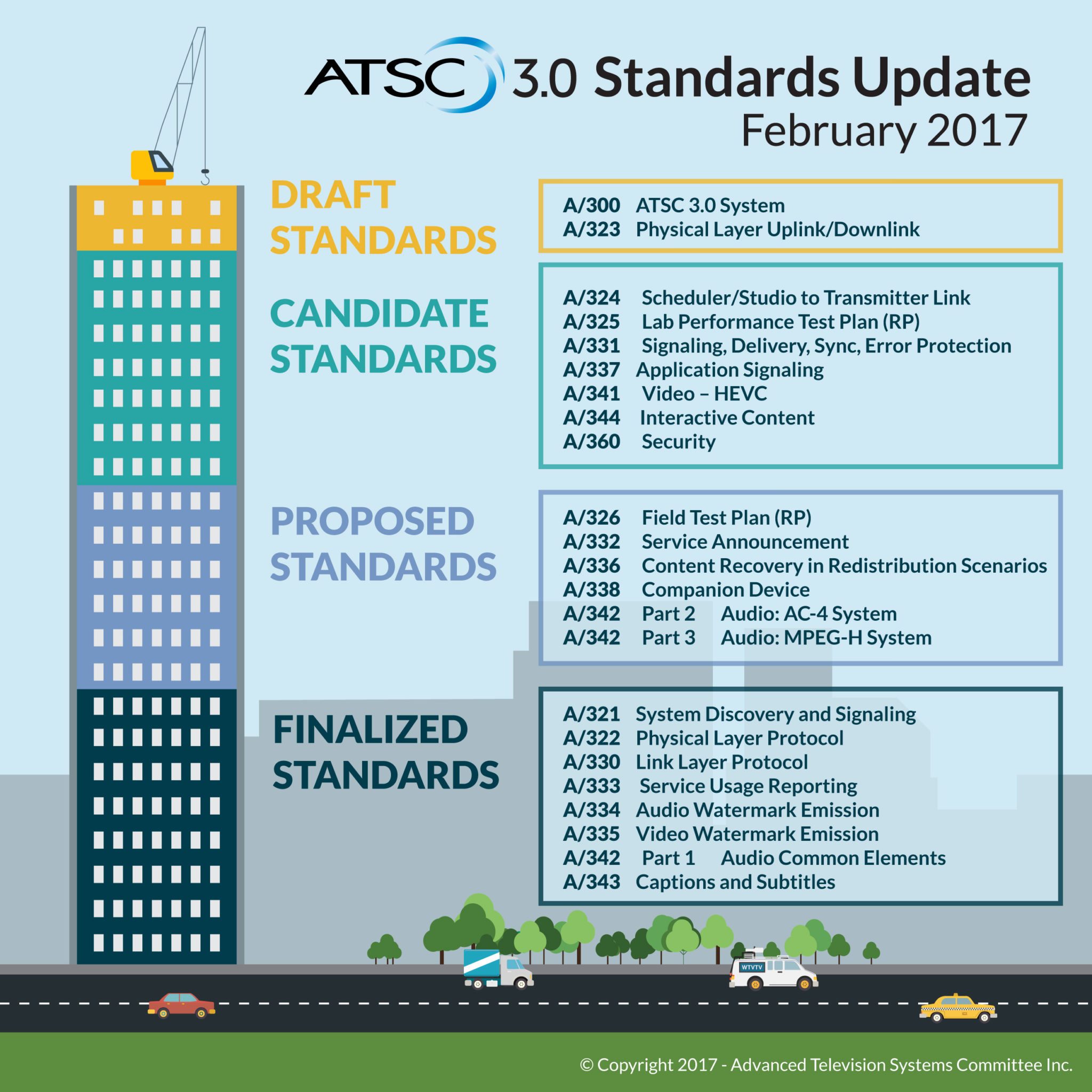 ATSC 3.0 Standards Update
February 2017

DRAFT STANDARDS

A/300 ATSC 3.0 System
A/323 Physical Layer Uplink/Downlink

CANDIDATE STANDARDS

A/324 Scheduler/Studio to Transmitter Link
A/325 Lab Performance Test Plan (RP)
A/331 Signaling, Delivery, Sync, Error Protection
A/337 Application Signaling
A/341 Video – HEVC
A/344 Interactive Content
A/360 Security

PROPOSED STANDARDS

A/326 Field Test Plan (RP)
A/332 Service Announcement
A/336 Content Recovery in Redistribution Scenarios
A/338 Companion Device
A/342 Part 2 Audio: AC-4 System
A/342 Part 3 Audio: MPEG-H System

FINALIZED STANDARDS

A/321 System Discovery and Signaling
A/322 Physical Layer Protocol
A/330 Link Layer Protocol
A/333 Service Usage Reporting
A/334 Audio Watermark Emission
A/335 Video Watermark Emission
A/342 Part 1 Audio Common Elements
A/343 Captions and Subtitles

WTVTV

© Copyright 2017 - Advanced Television Systems Committee Inc.