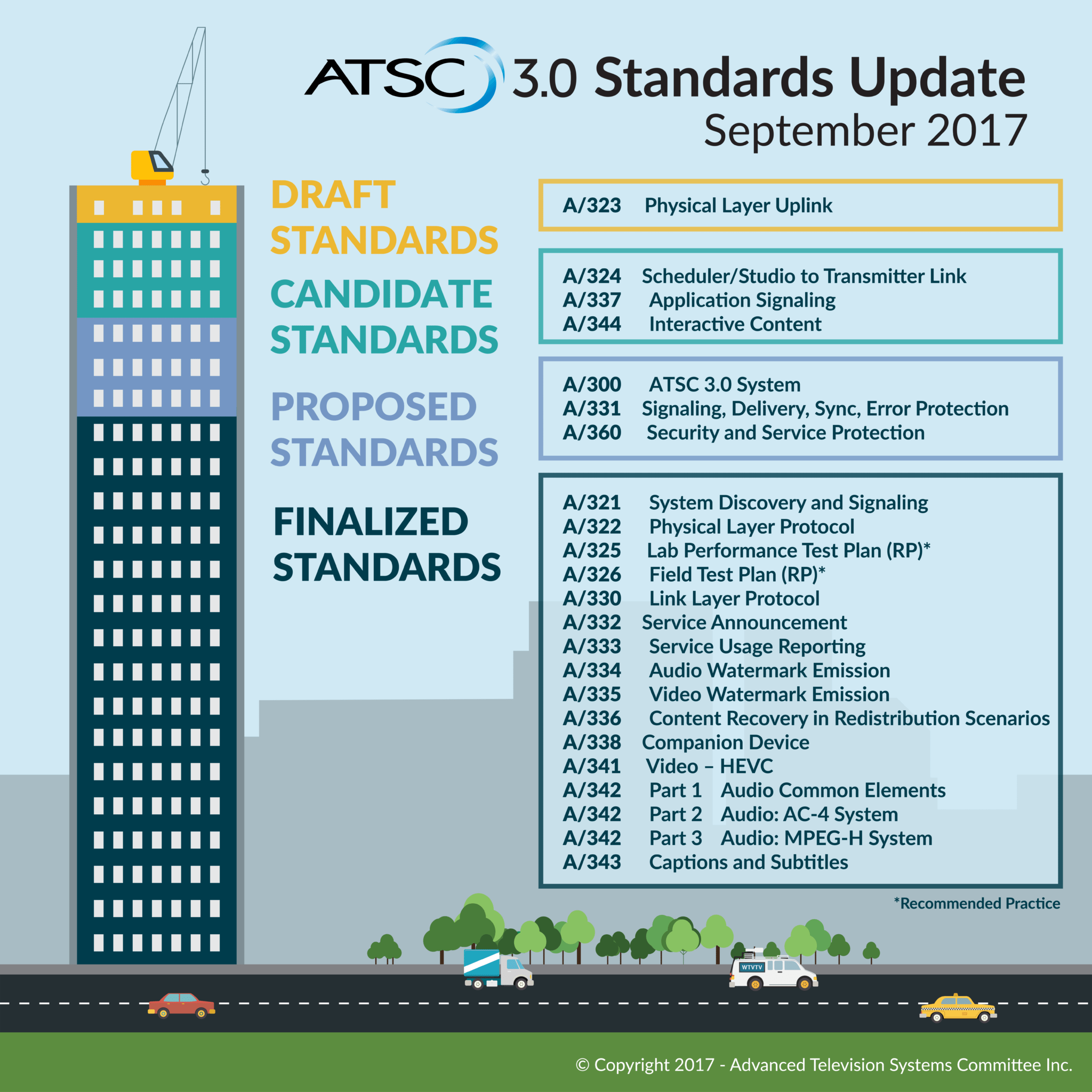 ATSC 3.0 Standards Update
September 2017

DRAFT STANDARDS

A/323 Physical Layer Uplink

CANDIDATE STANDARDS

A/324 Scheduler/Studio to Transmitter Link
A/337 Application Signaling
A/344 Interactive Content

PROPOSED STANDARDS

A/300 ATSC 3.0 System
A/331 Signaling, Delivery, Sync, Error Protection
A/360 Security and Service Protection

FINALIZED STANDARDS

A/321 System Discovery and Signaling
A/322 Physical Layer Protocol
A/325 Lab Performance Test Plan (RP)*
A/326 Field Test Plan (RP)*
A/330 Link Layer Protocol
A/332 Service Announcement
A/333 Service Usage Reporting
A/334 Audio Watermark Emission
A/335 Video Watermark Emission
A/336 Content Recovery in Redistribution Scenarios
A/338 Companion Device
A/341 Video – HEVC
A/342 Part 1 Audio Common Elements
A/342 Part 2 Audio: AC-4 System
A/342 Part 3 Audio: MPEG-H System
A/343 Captions and Subtitles

*Recommended Practice

WTVTV

© Copyright 2017 - Advanced Television Systems Committee Inc.