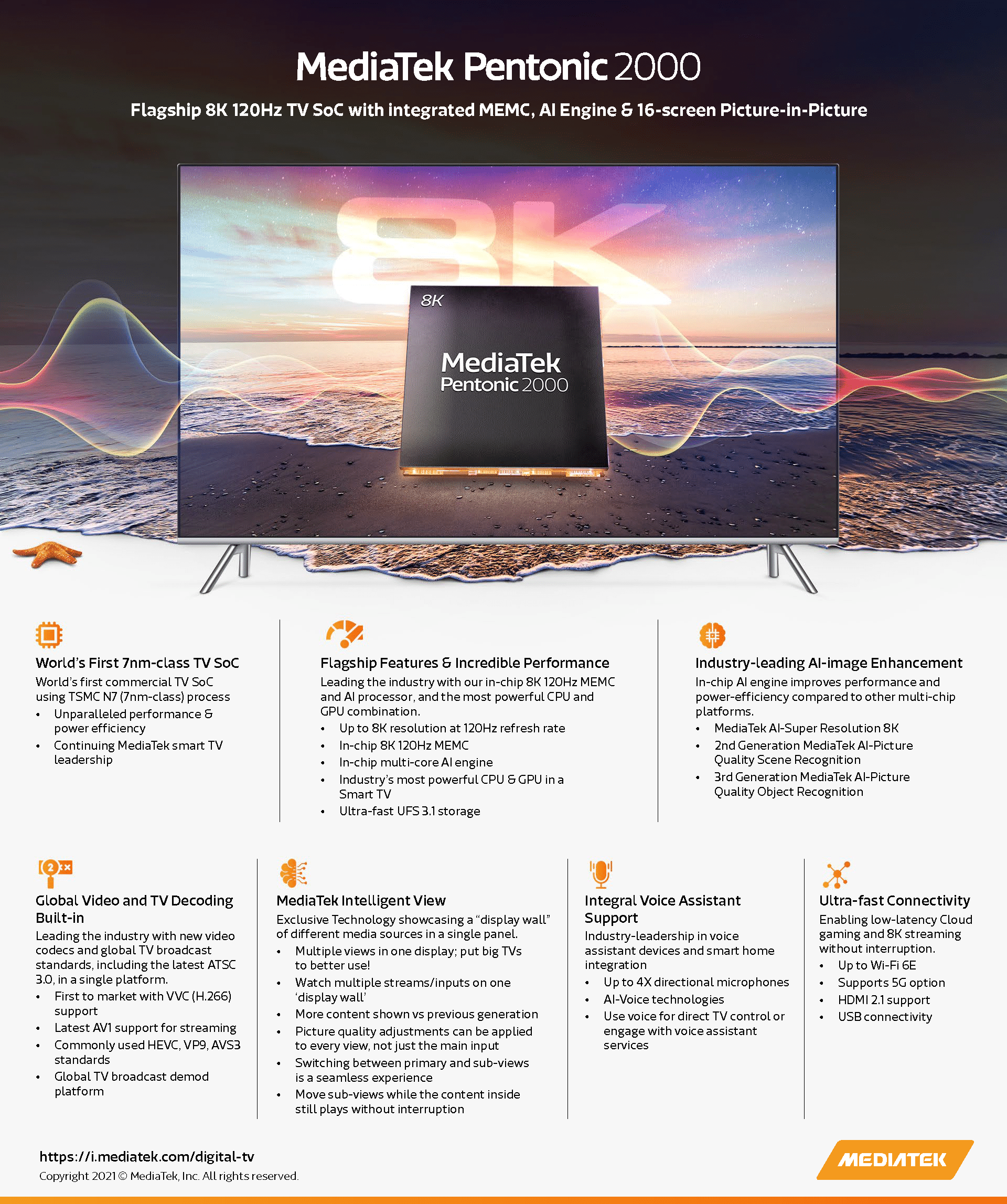 MediaTek Pentonic 2000

Flagship 8K 120Hz TV SoC with integrated MEMC, AI Engine & 16-screen Picture-in-Picture

8K

8K

MediaTek Pentonic 2000

World's First 7nm-class TV SoC
World's first commercial TV SoC using TSMC N7 (7nm-class) process
• Unparalleled performance & power efficiency
• Continuing MediaTek smart TV leadership

Flagship Features & Incredible Performance
Leading the industry with our in-chip 8K 120Hz MEMC and AI processor, and the most powerful CPU and GPU combination.
• Up to 8K resolution at 120Hz refresh rate
• In-chip 8K 120Hz MEMC
• In-chip multi-core AI engine
• Industry's most powerful CPU & GPU in a Smart TV
• Ultra-fast UFS 3.1 storage

Industry-leading AI-image Enhancement
In-chip AI engine improves performance and power-efficiency compared to other multi-chip platforms.
• MediaTek AI-Super Resolution 8K
• 2nd Generation MediaTek AI-Picture Quality Scene Recognition
• 3rd Generation MediaTek AI-Picture Quality Object Recognition

Global Video and TV Decoding Built-in
Leading the industry with new video codecs and global TV broadcast standards, including the latest ATSC 3.0, in a single platform.
• First to market with VVC (H.266) support
• Latest AV1 support for streaming
• Commonly used HEVC, VP9, AVS3 standards
• Global TV broadcast demod platform

MediaTek Intelligent View
Exclusive Technology showcasing a "display wall" of different media sources in a single panel.
• Multiple views in one display; put big TVs to better use!
• Watch multiple streams/inputs on one 'display wall'
• More content shown vs previous generation
• Picture quality adjustments can be applied to every view, not just the main input
• Switching between primary and sub-views is a seamless experience
• Move sub-views while the content inside still plays without interruption

Integral Voice Assistant Support
Industry-leadership in voice assistant devices and smart home integration
• Up to 4X directional microphones
• AI-Voice technologies
• Use voice for direct TV control or engage with voice assistant services

Ultra-fast Connectivity
Enabling low-latency Cloud gaming and 8K streaming without interruption.
• Up to Wi-Fi 6E
• Supports 5G option
• HDMI 2.1 support
• USB connectivity

https://i.mediatek.com/digital-tv
Copyright 2021 © MediaTek, Inc. All rights reserved.

MEDIATEK